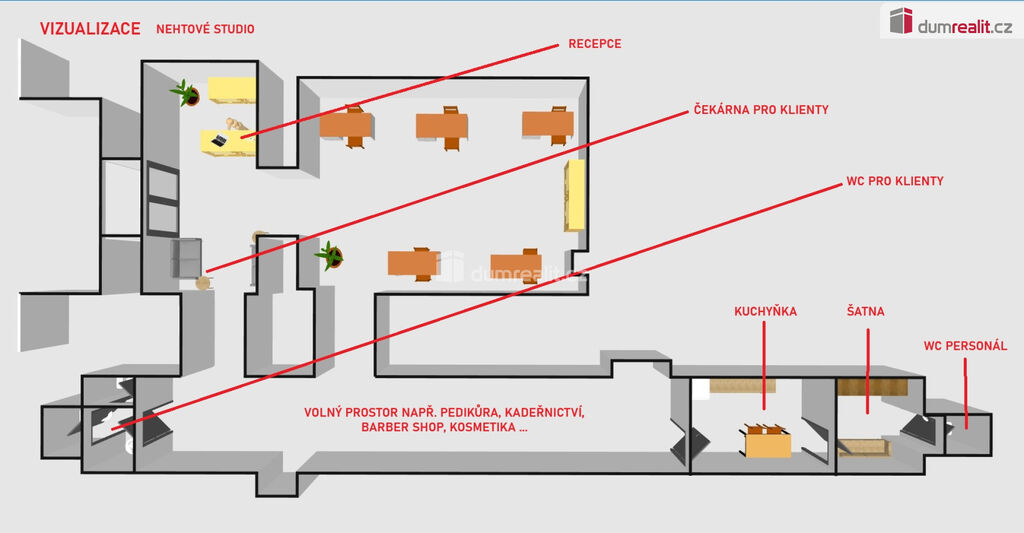 VIZUALIZACE NEHTOVÉ STUDIO

dumrealit.cz

RECEPCE

ČEKÁRNA PRO KLIENTY

WC PRO KLIENTY

dumrealit.cz

KUCHYŇKA

ŠATNA

WC PERSONÁL

VOLNÝ PROSTOR NAPŘ. PEDIKŮRA, KADEŘNICTVÍ, BARBER SHOP, KOSMETIKA ...